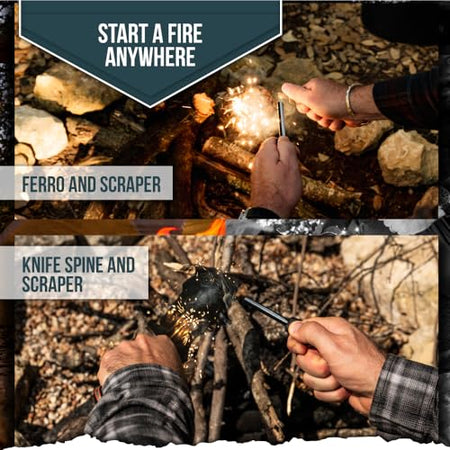 START A FIRE ANYWHERE

FERRO AND SCRAPER

KNIFE SPINE AND SCRAPER