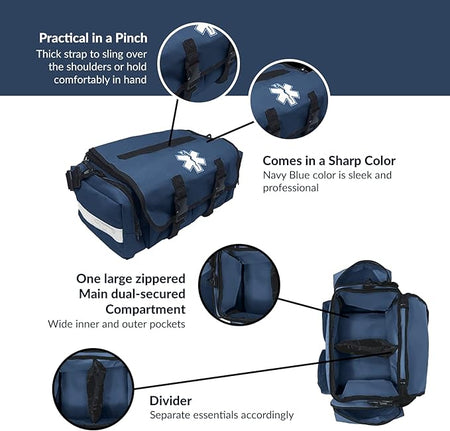 Practical in a Pinch
Thick strap to sling over the shoulders or hold comfortably in hand

Comes in a Sharp Color
Navy Blue color is sleek and professional

One large zippered Main dual-secured Compartment
Wide inner and outer pockets

Divider
Separate essentials accordingly