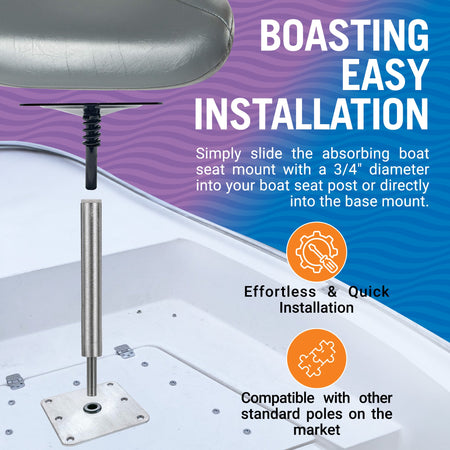 BOASTING EASY INSTALLATION

Simply slide the absorbing boat seat mount with a 3/4" diameter into your boat seat post or directly into the base mount.

Effortless & Quick Installation

Compatible with other standard poles on the market