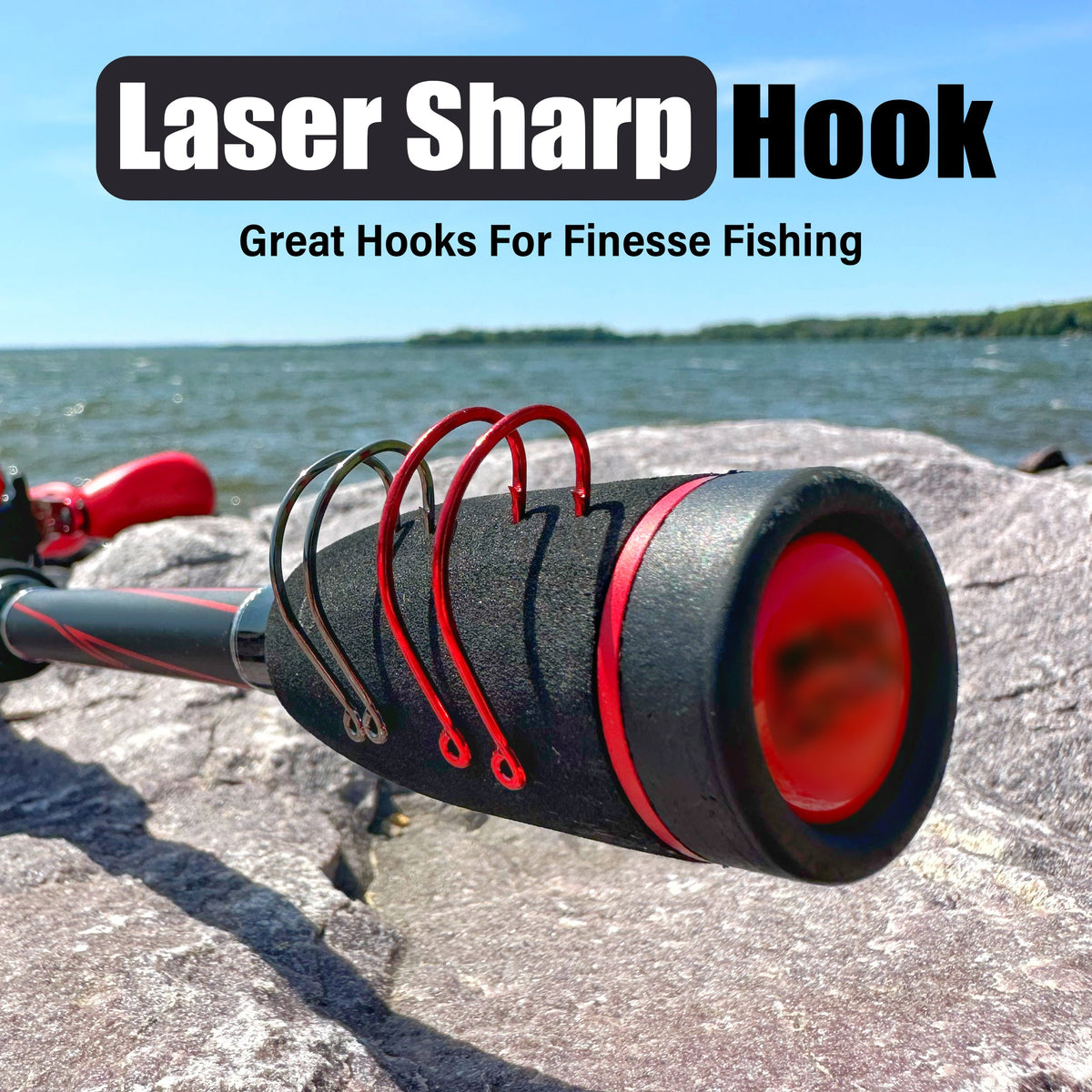 Laser Sharp Hook

Great Hooks For Finesse Fishing