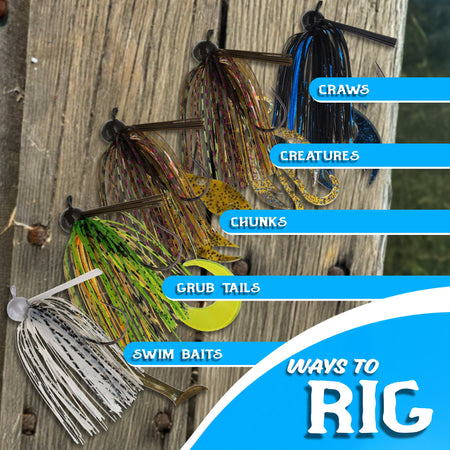 CRAWS

CREATURES

CHUNKS

GRUB TAILS

SWIM BAITS

WAYS TO
RIG