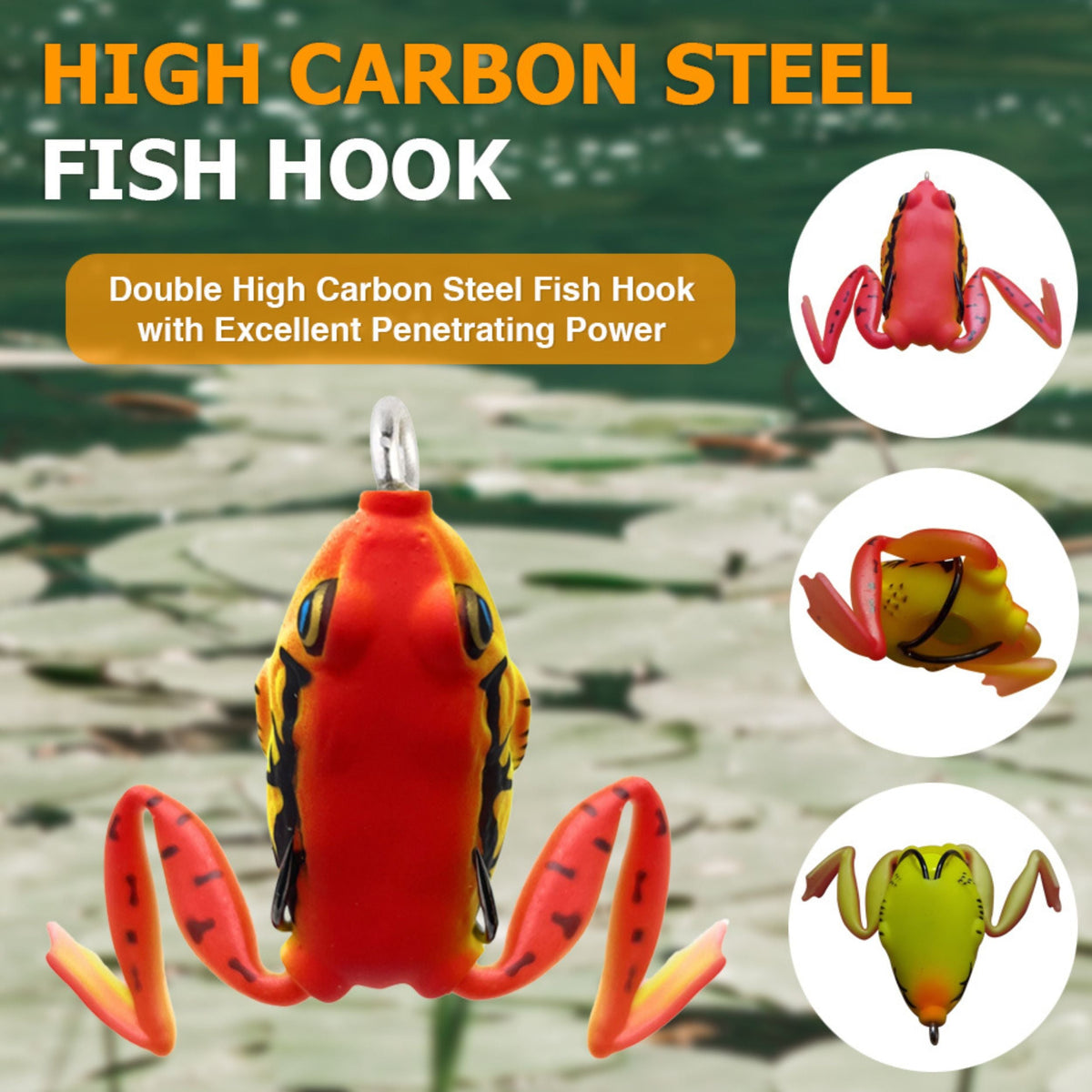 HIGH CARBON STEEL
FISH HOOK

Double High Carbon Steel Fish Hook with Excellent Penetrating Power