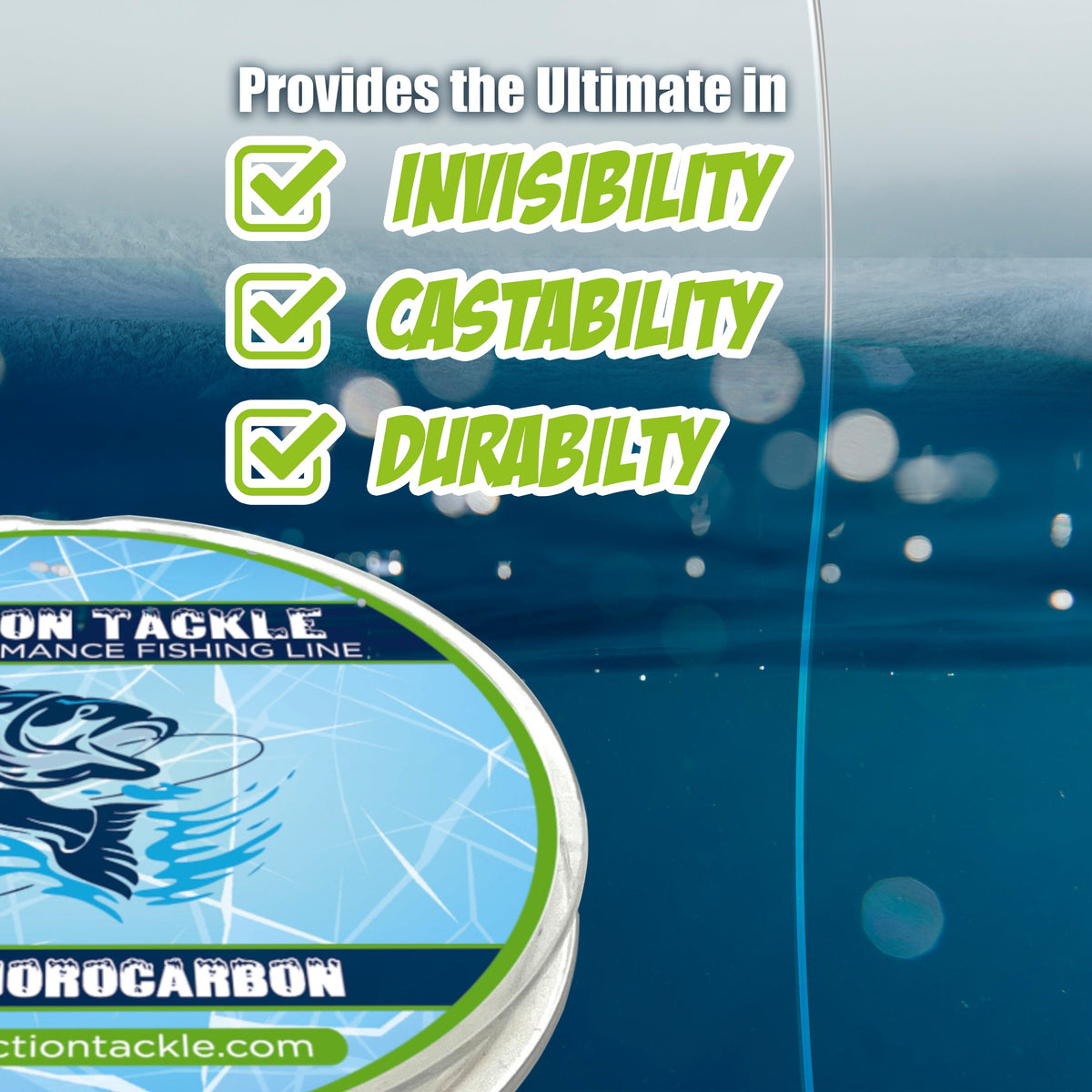 Provides the Ultimate in

INVISIBILITY

CASTABILITY

DURABILTY

ON TACKLE
MANCE FISHING LINE

OROCARBON

ctiontackle.com