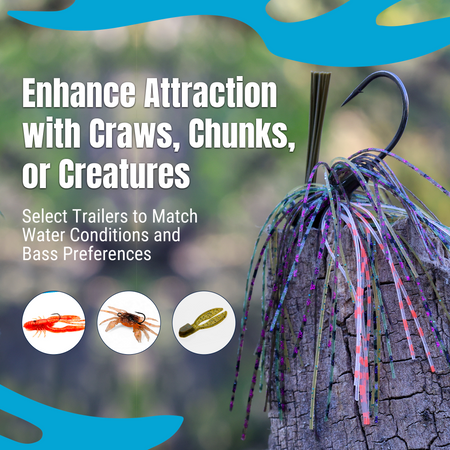 Enhance Attraction with Craws, Chunks, or Creatures

Select Trailers to Match Water Conditions and Bass Preferences