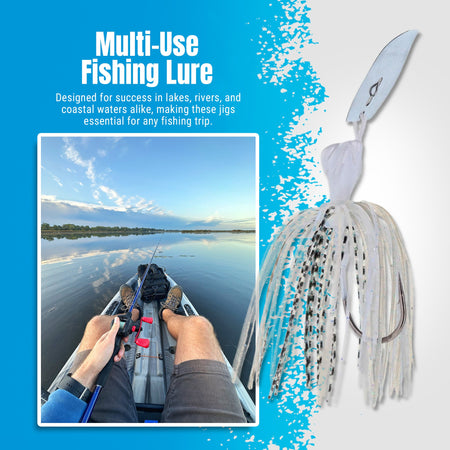 Multi-Use Fishing Lure

Designed for success in lakes, rivers, and coastal waters alike, making these jigs essential for any fishing trip.