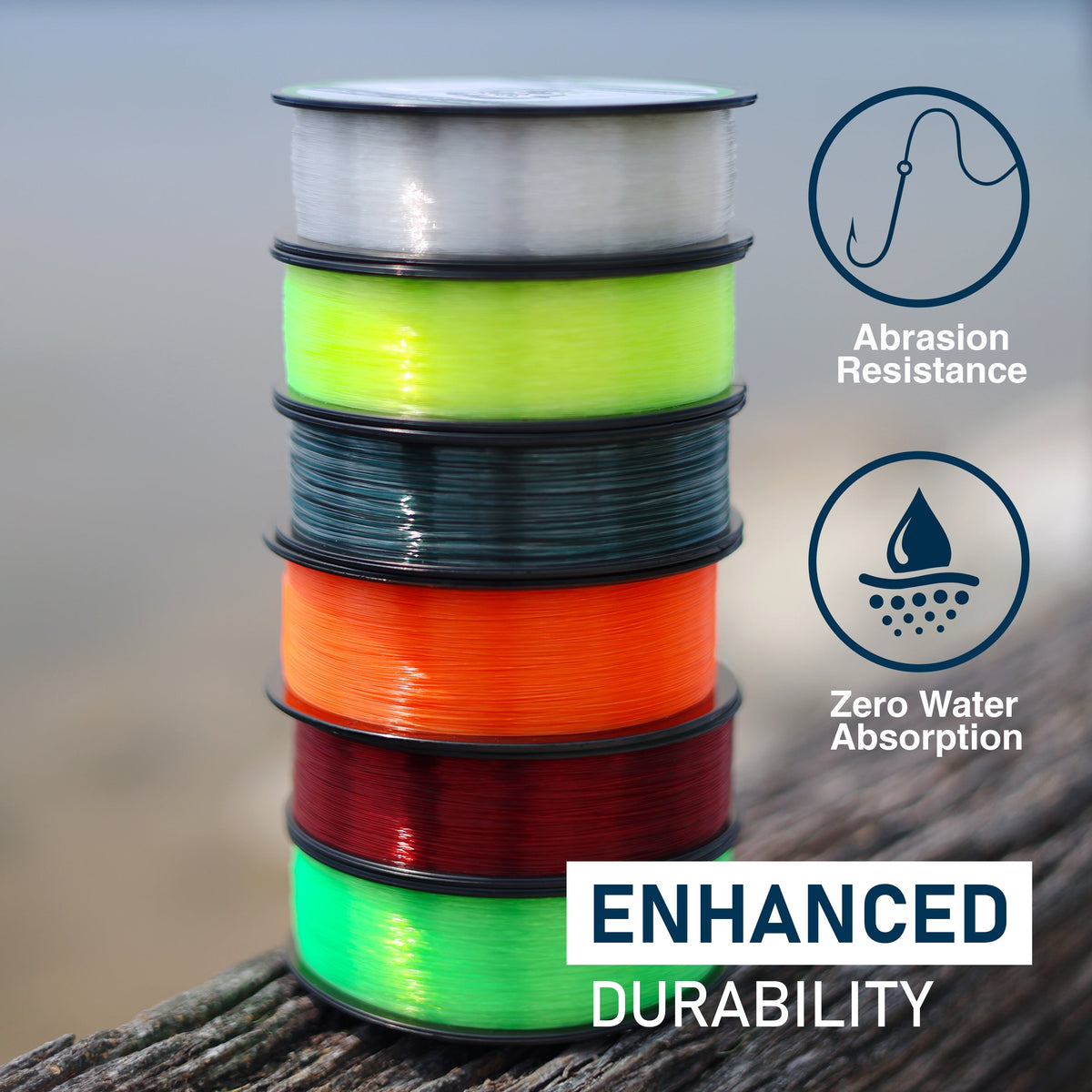 Abrasion Resistance

Zero Water Absorption

ENHANCED
DURABILITY