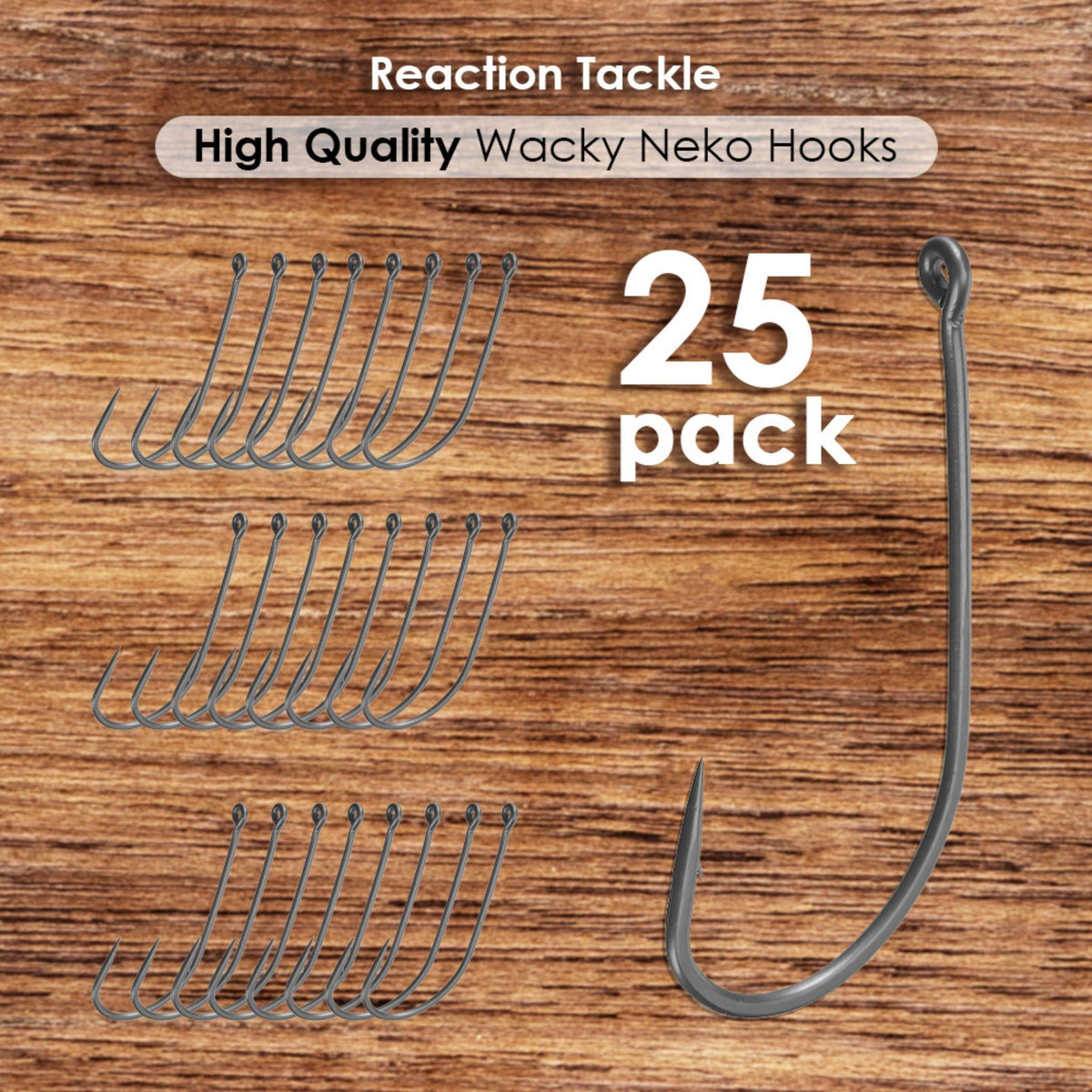 Reaction Tackle

High Quality Wacky Neko Hooks

25 pack