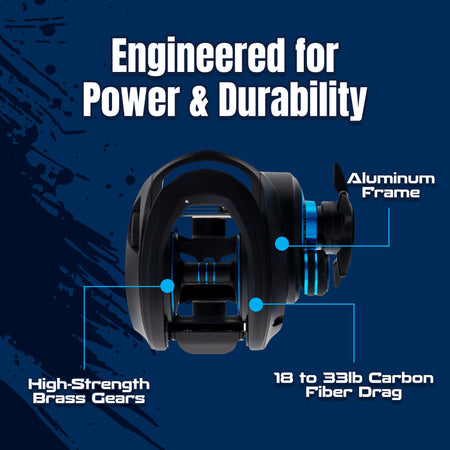 Engineered for Power & Durability

Aluminum Frame

High-Strength Brass Gears

18 to 33lb Carbon Fiber Drag