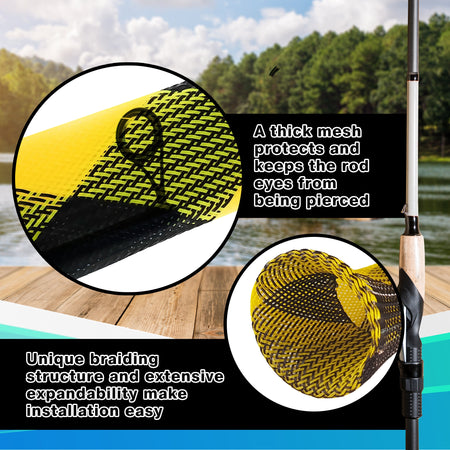 A thick mesh protects and keeps the rod eyes from being pierced

Unique braiding structure and extensive expandability make installation easy