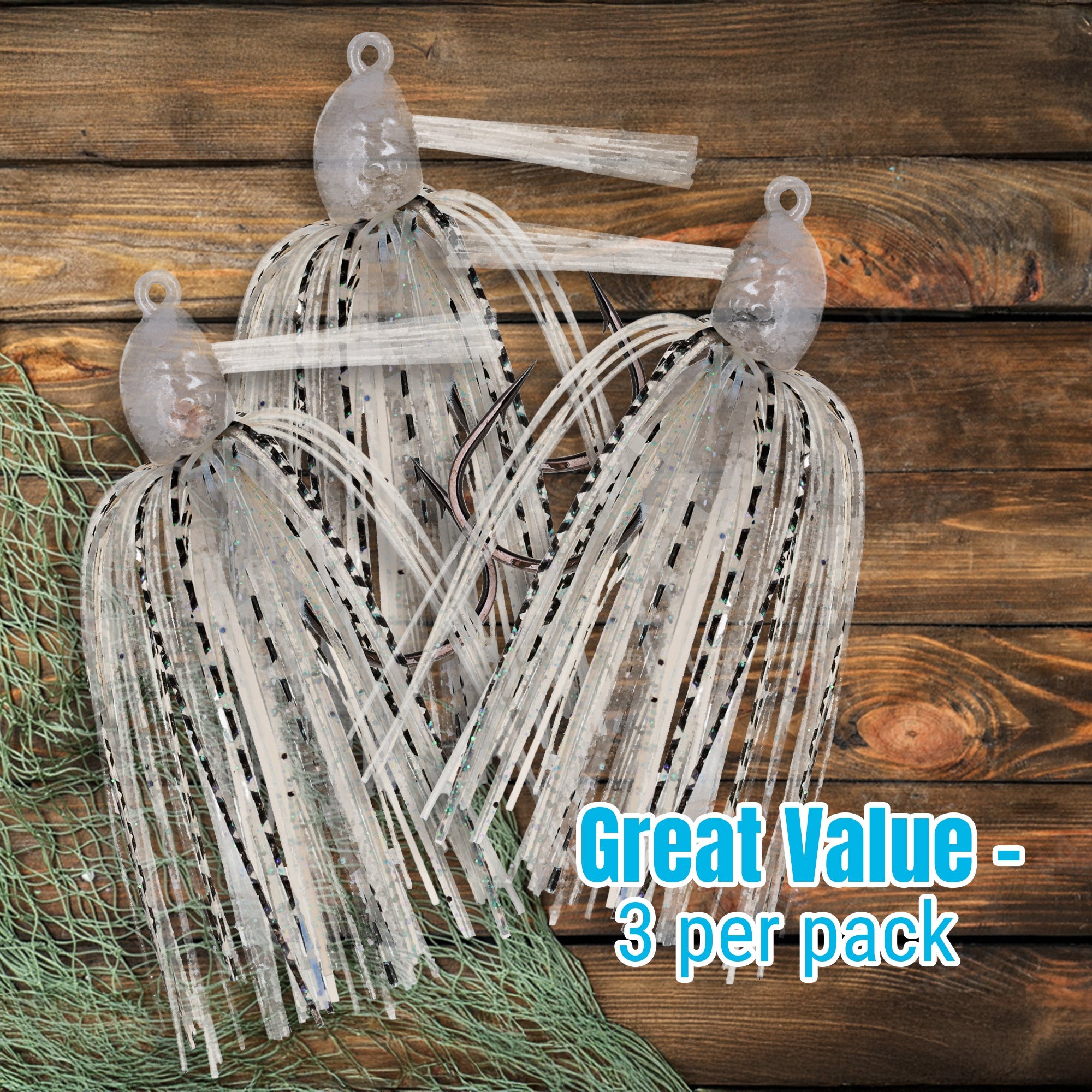 Great Value -
3 per pack