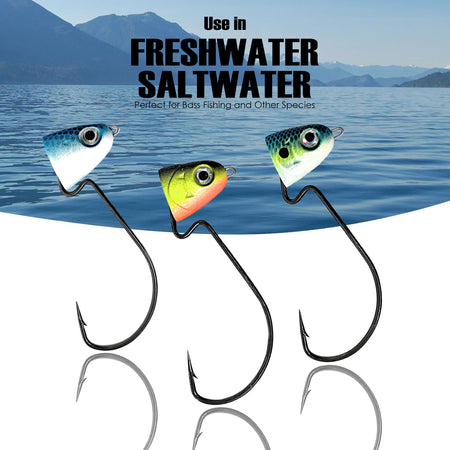 Use in
FRESHWATER
SALTWATER
Perfect for Bass Fishing and Other Species