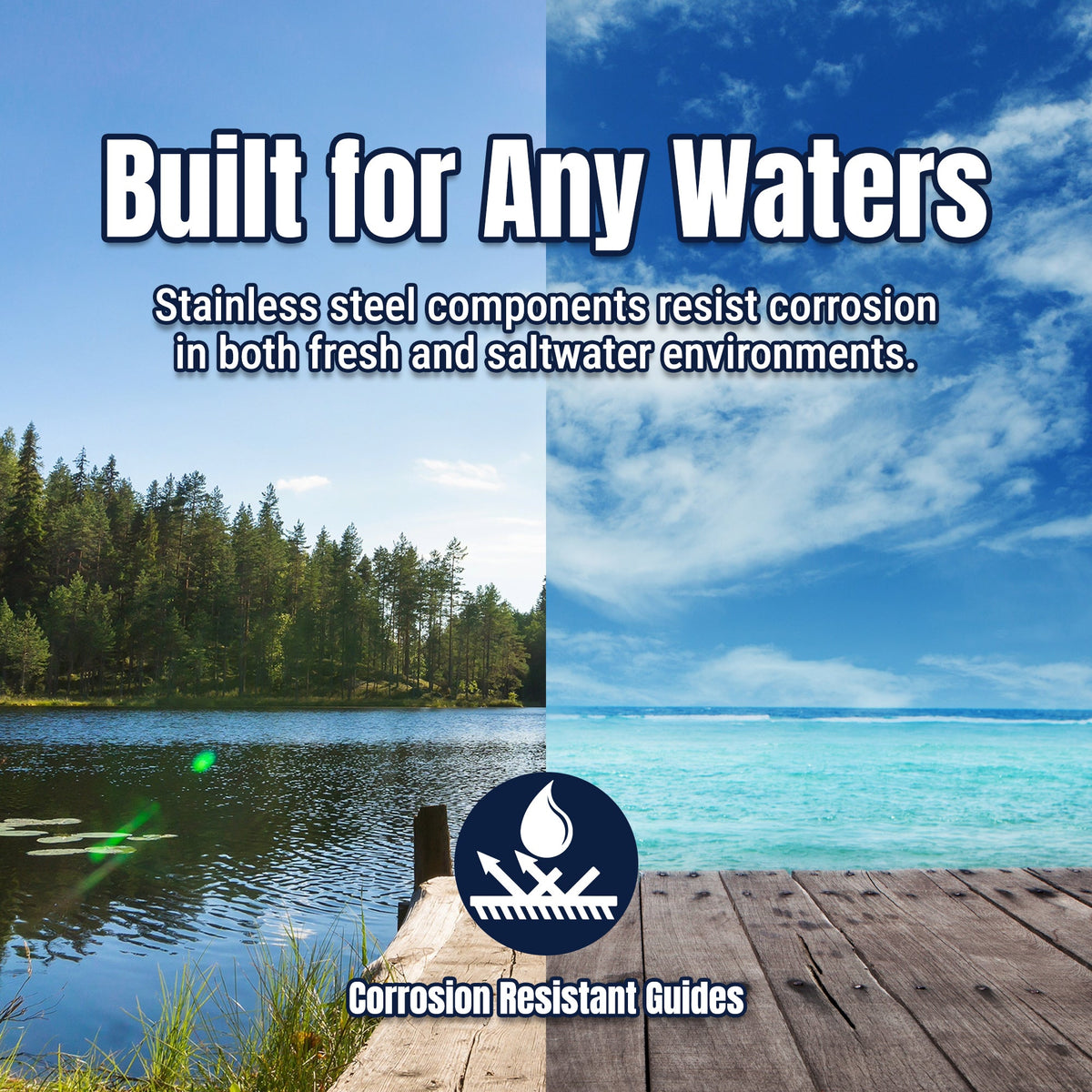 Built for Any Waters

Stainless steel components resist corrosion in both fresh and saltwater environments.

Corrosion Resistant Guides