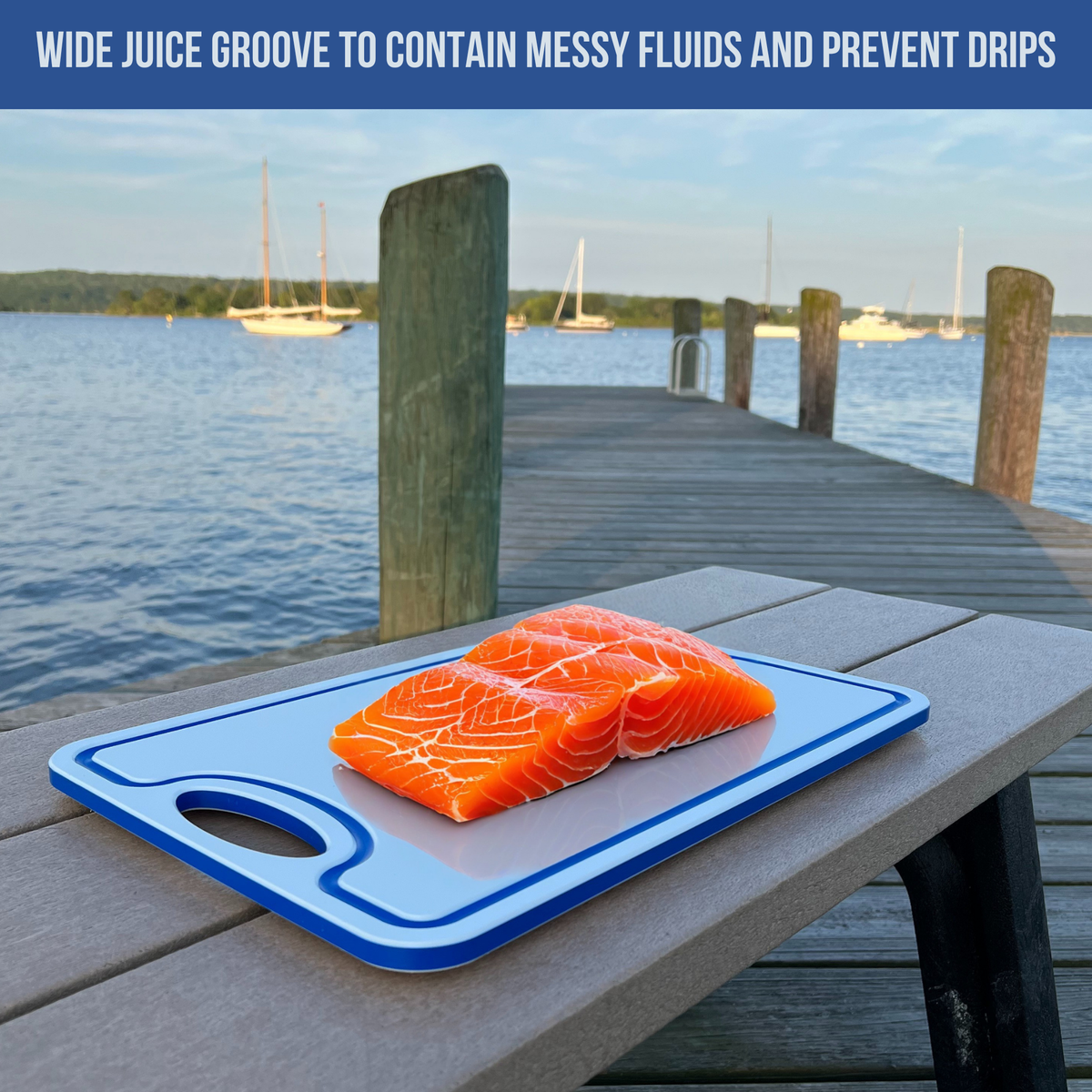 WIDE JUICE GROOVE TO CONTAIN MESSY FLUIDS AND PREVENT DRIPS