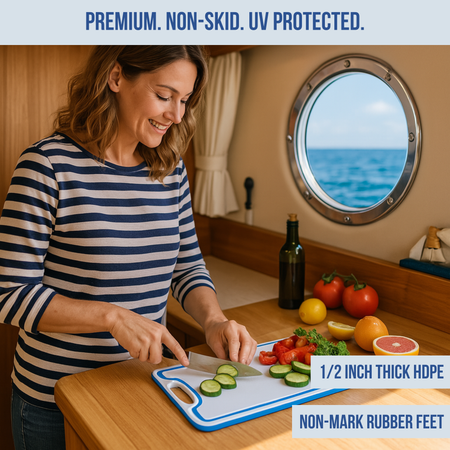 PREMIUM. NON-SKID. UV PROTECTED.

1/2 INCH THICK HDPE

NON-MARK RUBBER FEET