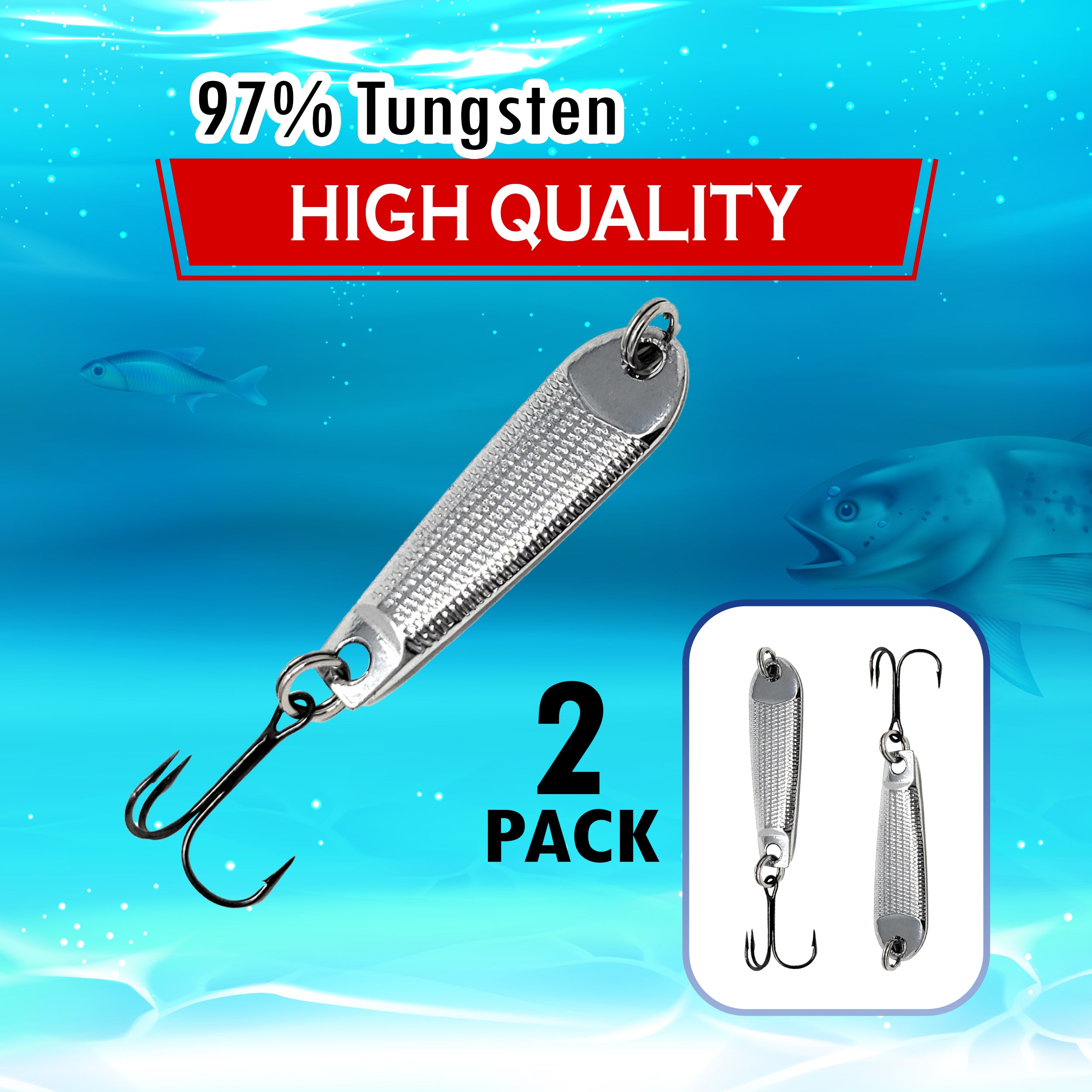 97% Tungsten

HIGH QUALITY

2
PACK