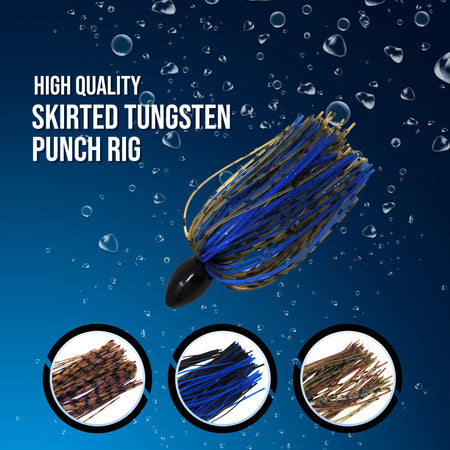 HIGH QUALITY
SKIRTED TUNGSTEN PUNCH RIG