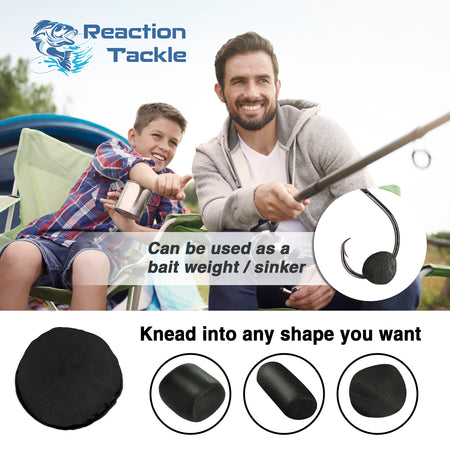 Reaction Tackle

Can be used as a bait weight / sinker

Knead into any shape you want