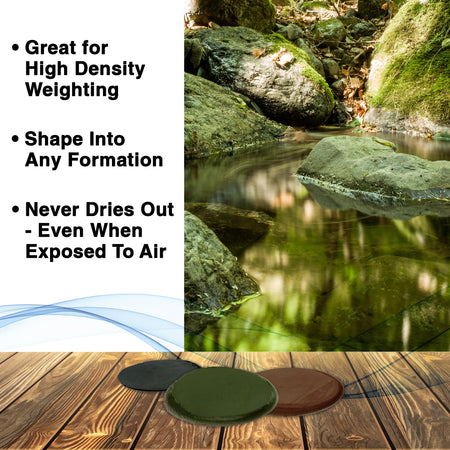 • Great for High Density Weighting

• Shape Into Any Formation

• Never Dries Out - Even When Exposed To Air