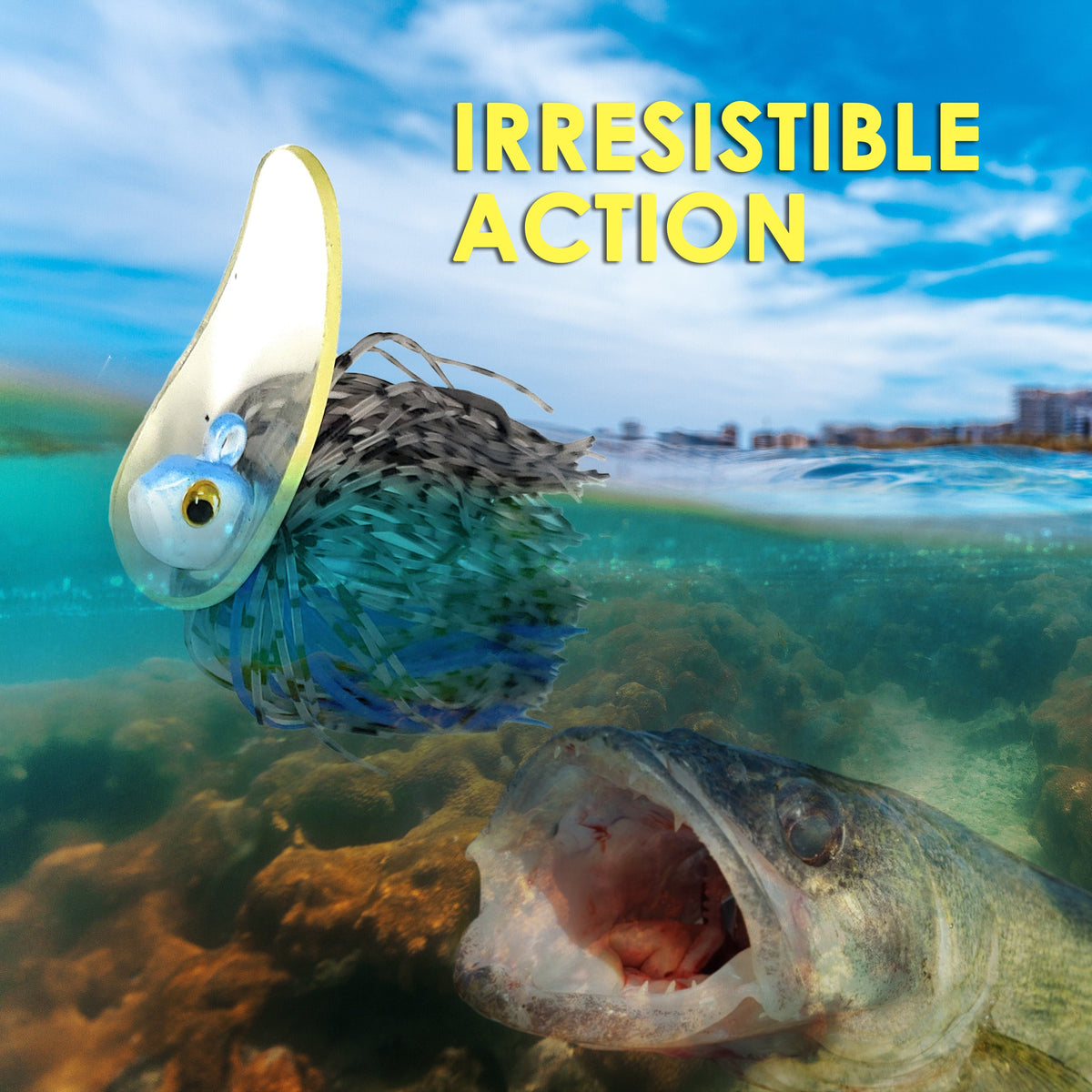 IRRESISTIBLE
ACTION