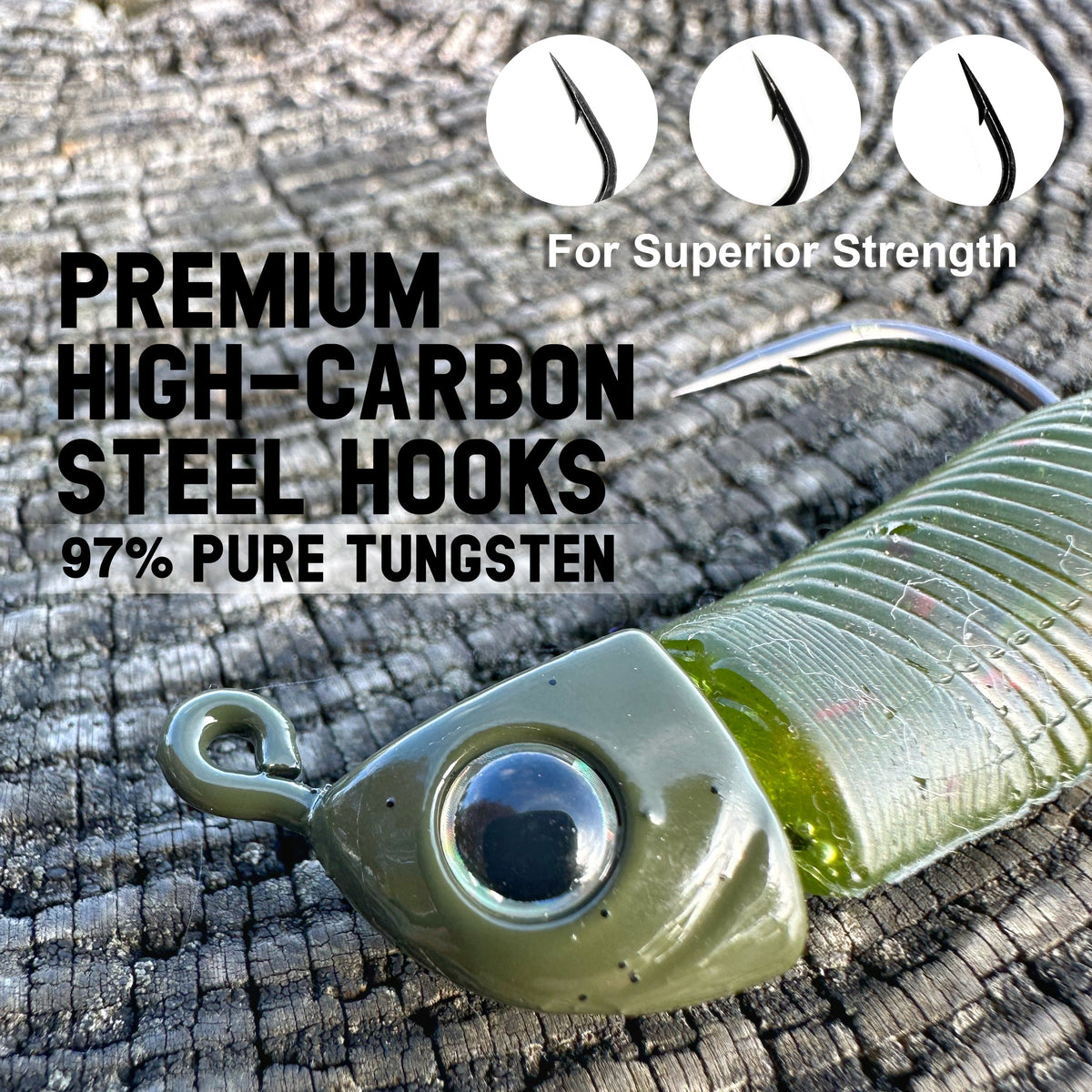 For Superior Strength

PREMIUM HIGH-CARBON STEEL HOOKS

97% PURE TUNGSTEN