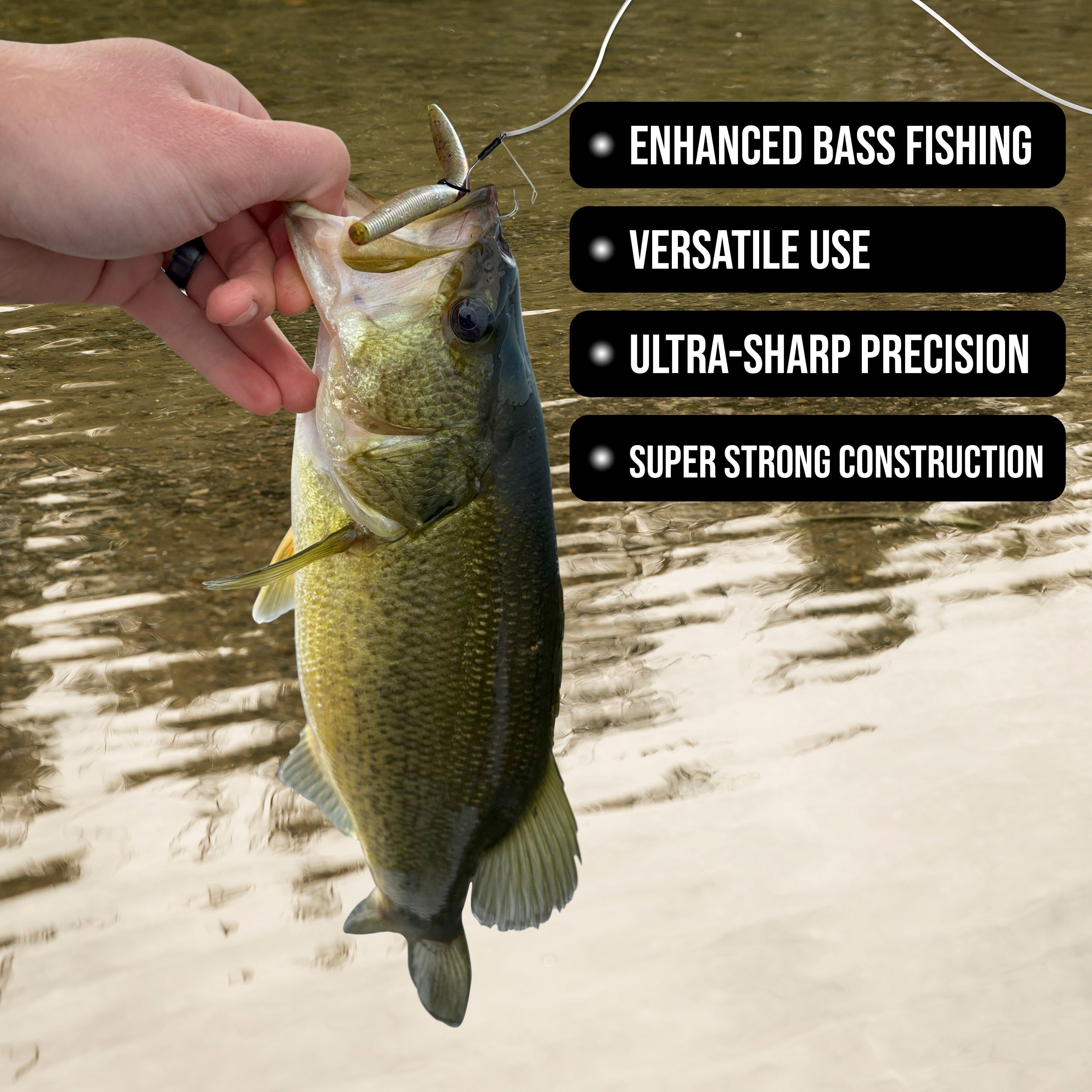 ENHANCED BASS FISHING

VERSATILE USE

ULTRA-SHARP PRECISION

SUPER STRONG CONSTRUCTION