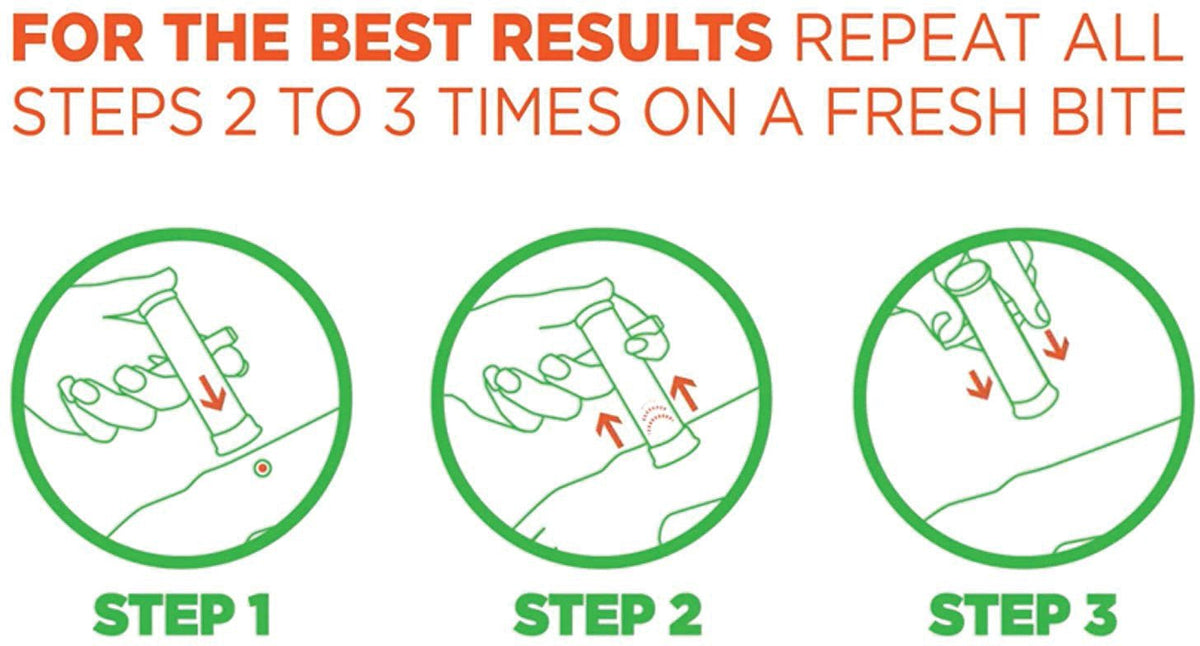 FOR THE BEST RESULTS REPEAT ALL STEPS 2 TO 3 TIMES ON A FRESH BITE

STEP 1

STEP 2

STEP 3