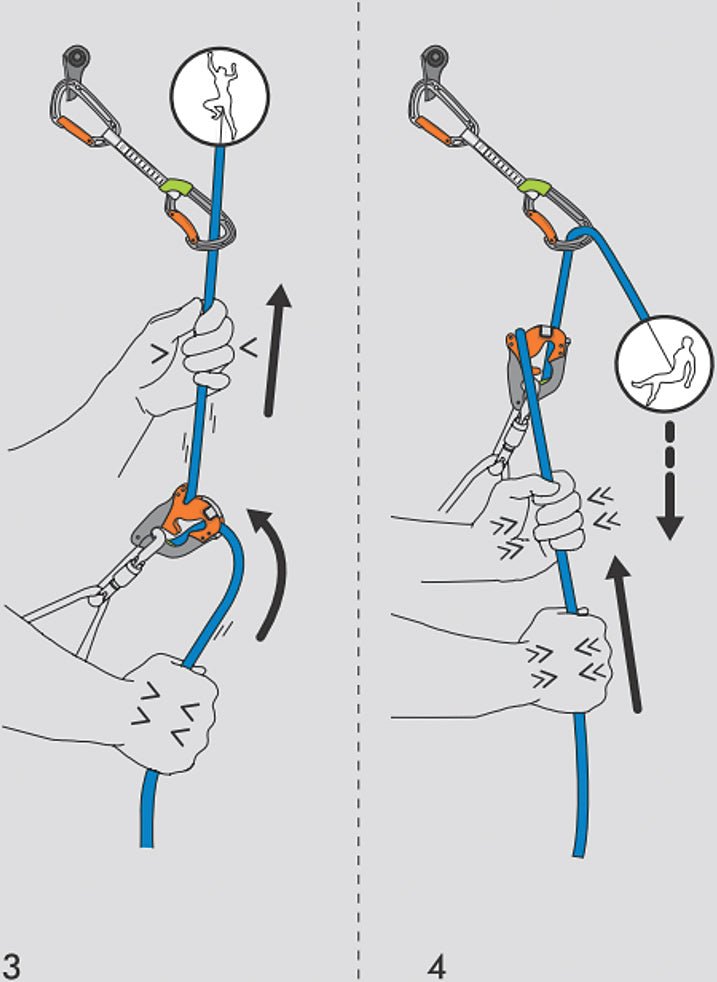 3

4