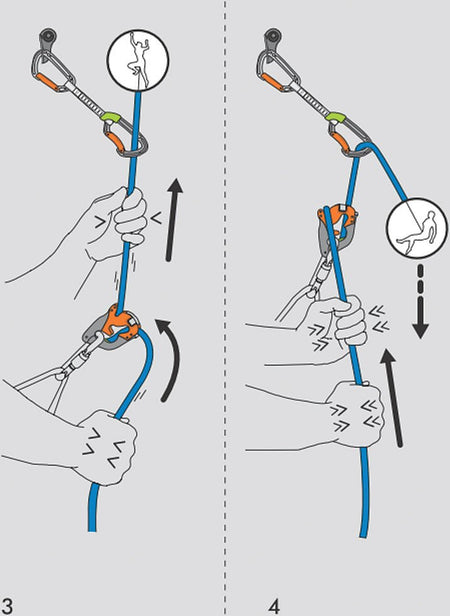 3

4