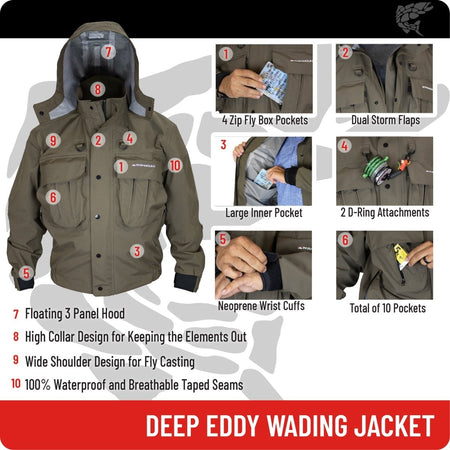 7

8

9

2

4

1

10

6

3

5

1

4 Zip Fly Box Pockets

2

Dual Storm Flaps

3

Large Inner Pocket

4

2 D-Ring Attachments

5

Neoprene Wrist Cuffs

6

Total of 10 Pockets

7 Floating 3 Panel Hood

8 High Collar Design for Keeping the Elements Out

9 Wide Shoulder Design for Fly Casting

10 100% Waterproof and Breathable Taped Seams

DEEP EDDY WADING JACKET