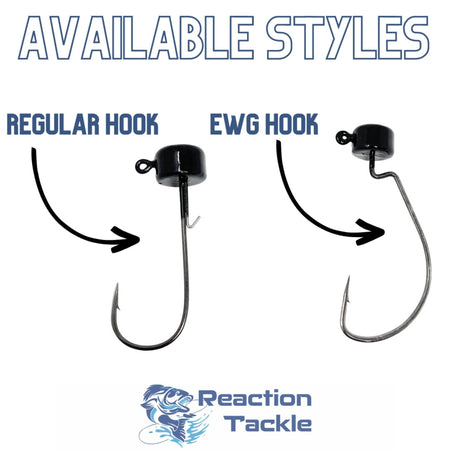 AVAILABLE STYLES

REGULAR HOOK

EWG HOOK

Reaction Tackle