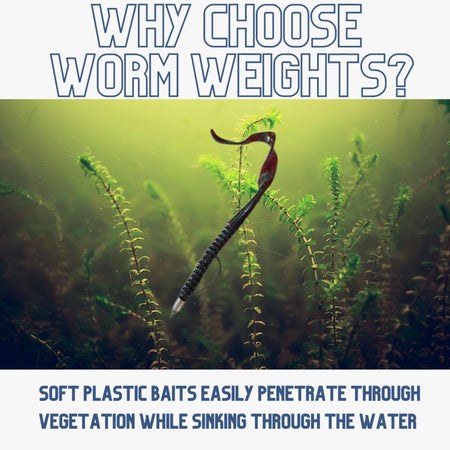 WHY CHOOSE WORM WEIGHTS?

SOFT PLASTIC BAITS EASILY PENETRATE THROUGH VEGETATION WHILE SINKING THROUGH THE WATER