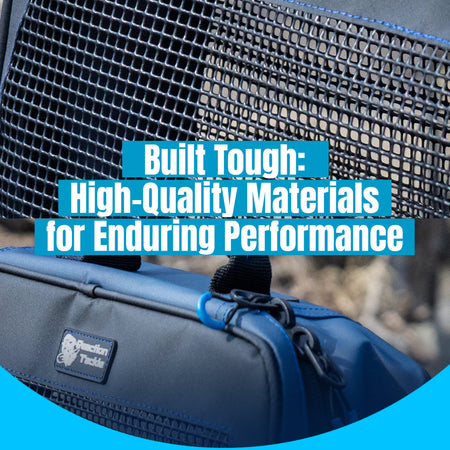 Built Tough:
High-Quality Materials
for Enduring Performance

Reaction Tackle