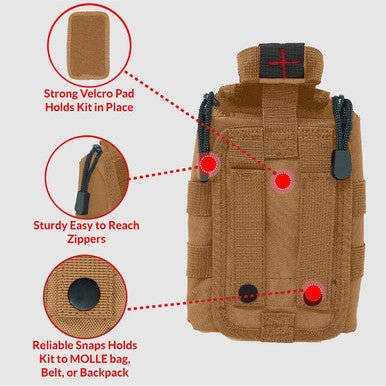 Strong Velcro Pad Holds Kit in Place

Sturdy Easy to Reach Zippers

Reliable Snaps Holds Kit to MOLLE bag, Belt, or Backpack