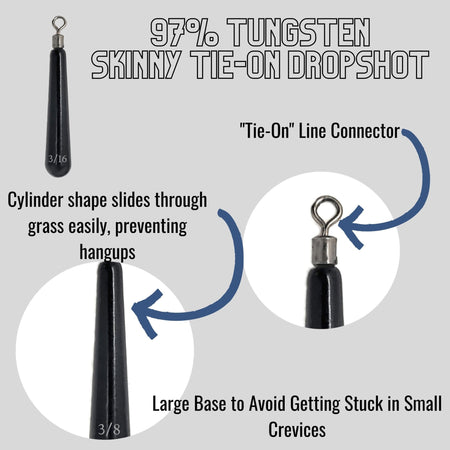 97% TUNGSTEN
SKINNY TIE-ON DROPSHOT

3/16

"Tie-On" Line Connector

Cylinder shape slides through grass easily, preventing hangups

3/8

Large Base to Avoid Getting Stuck in Small Crevices