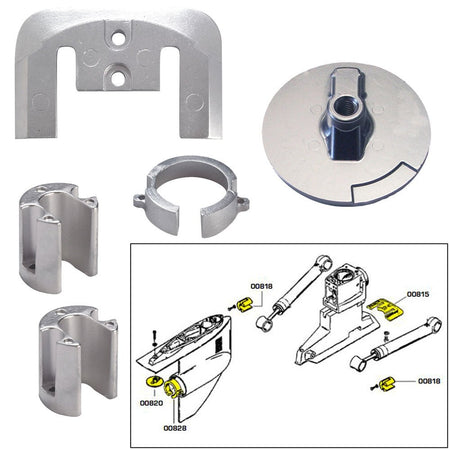 00818
00815
00818
00820
00828