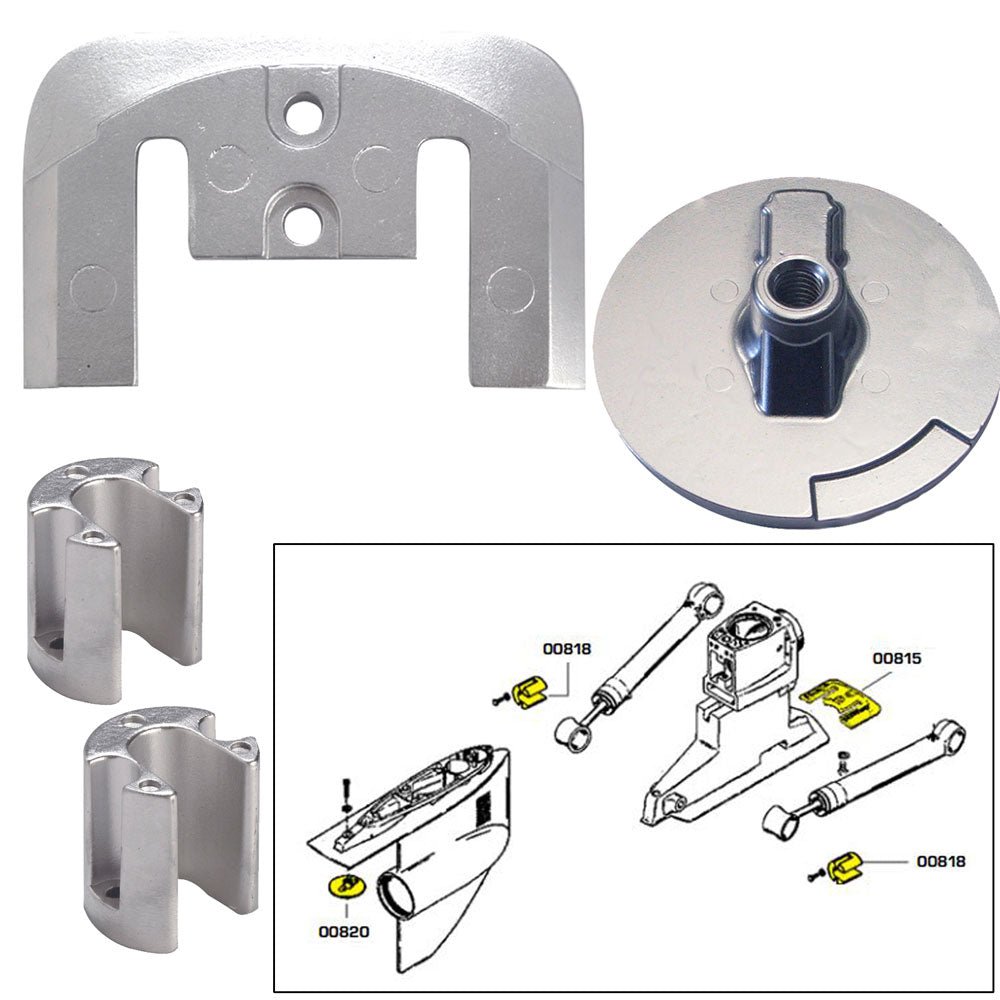 00818
00815
00818
00820