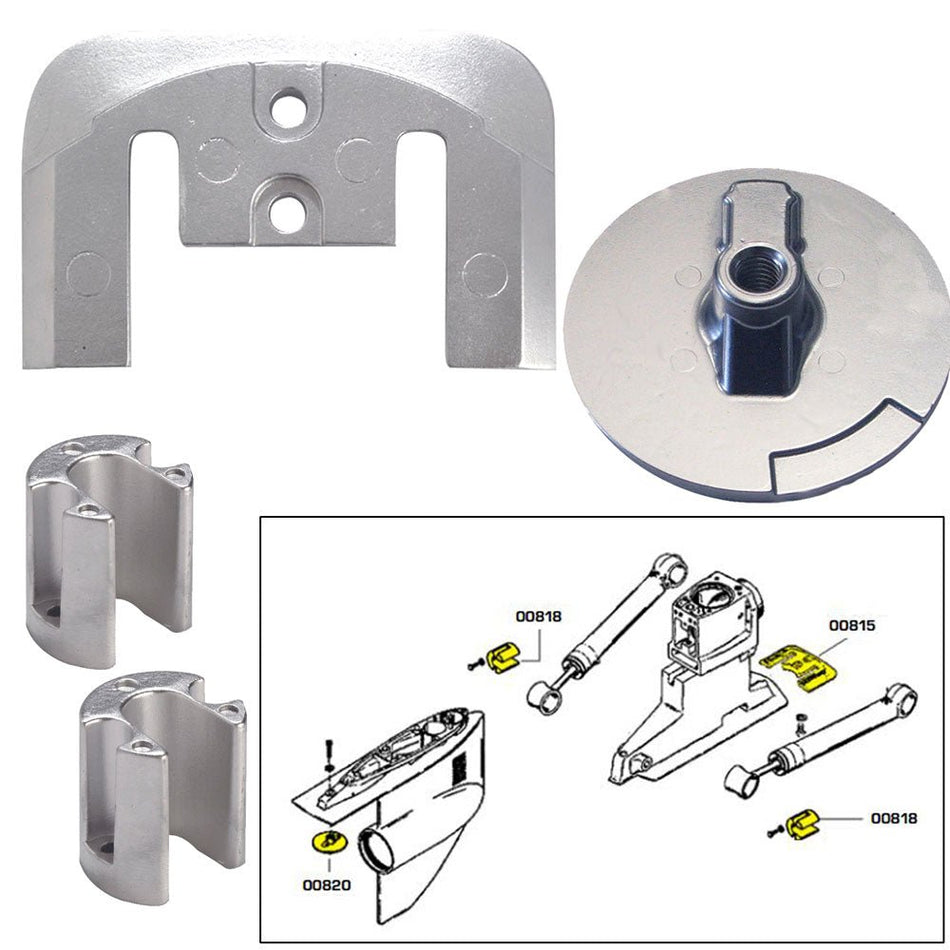 00818
00815
00818
00820