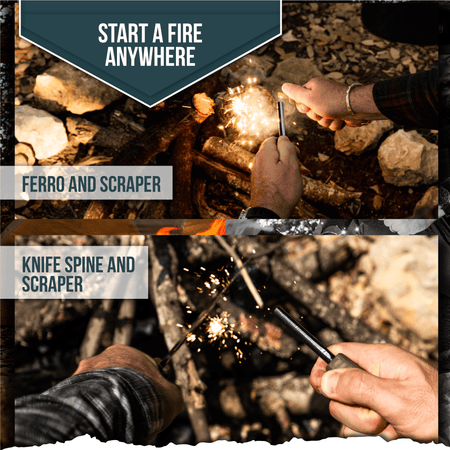 START A FIRE ANYWHERE

FERRO AND SCRAPER

KNIFE SPINE AND SCRAPER